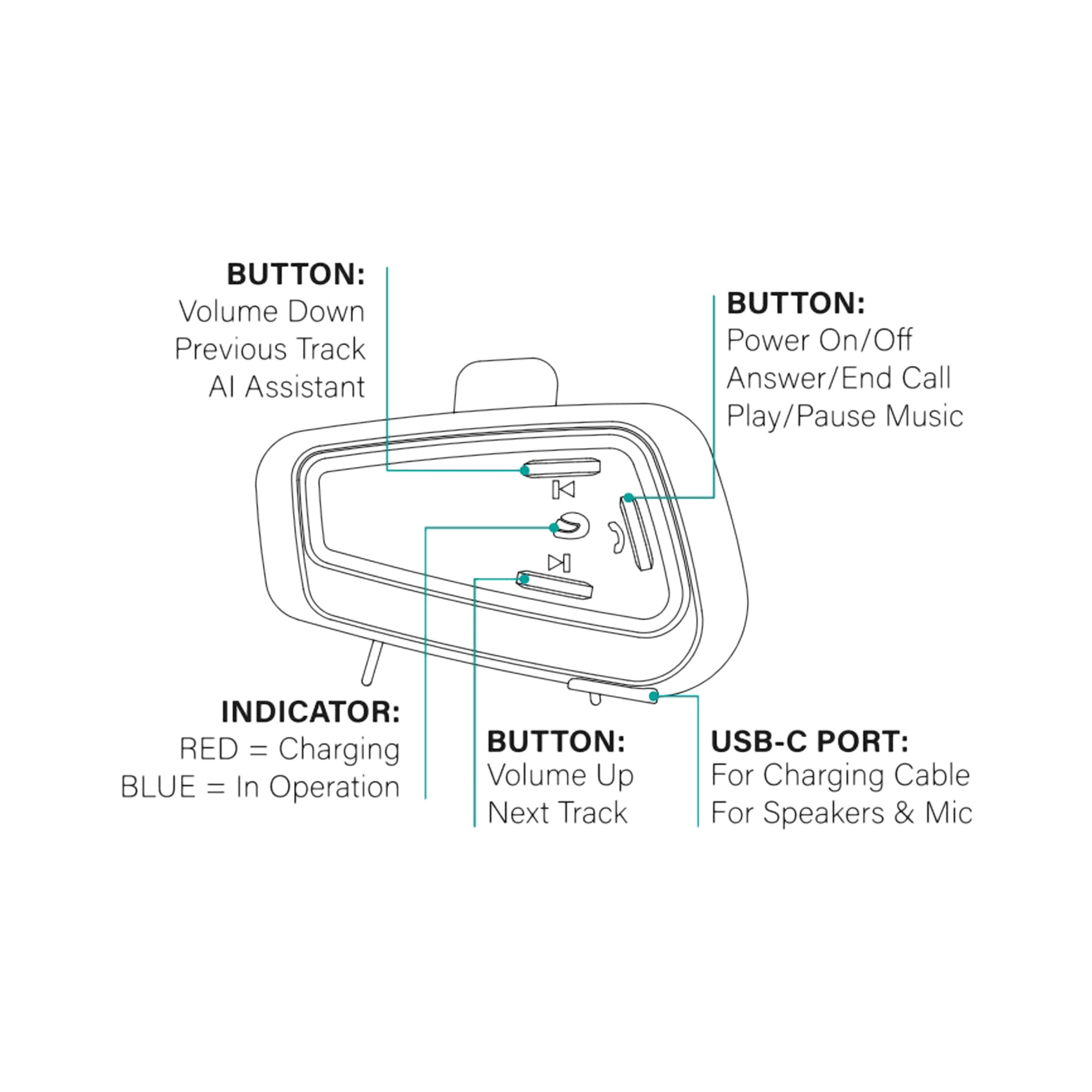 BUTTON:
Volume Down
Previous Track
AI Assistant

BUTTON:
Power On/Off
Answer/End Call
Play/Pause Music

INDICATOR:
RED = Charging
BLUE = In Operation

BUTTON:
Volume Up
Next Track

USB-C PORT:
For Charging Cable
For Speakers & Mic