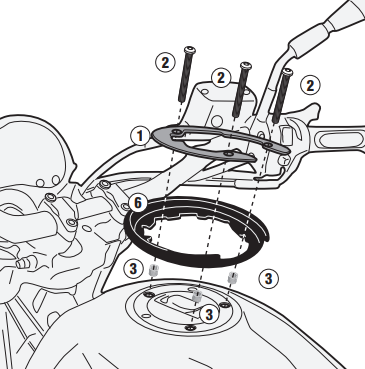 2
2
2
1
6
3
3
3